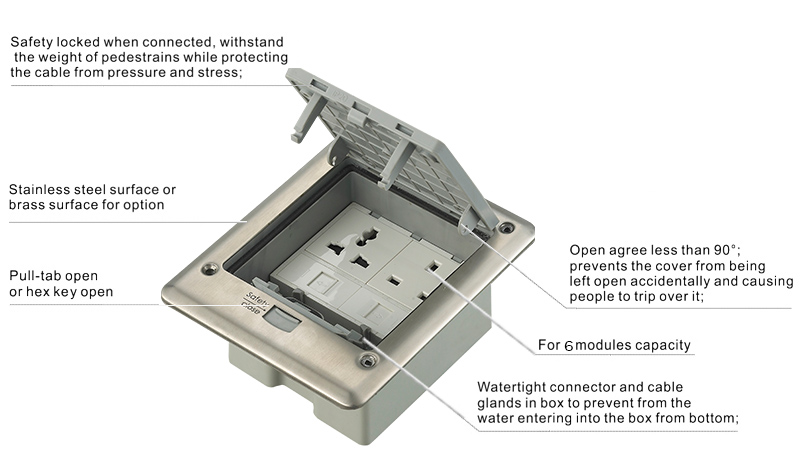 Safety locked when connected, withstand the weight of pedestrains while protecting the cable from pressure and stress;

Stainless steel surface or brass surface for option

Pull-tab open or hex key open

Safety Close

Open agree less than 90°; prevents the cover from being left open accidentally and causing people to trip over it;

For 6 modules capacity

Watertight connector and cable glands in box to prevent from the water entering into the box from bottom;