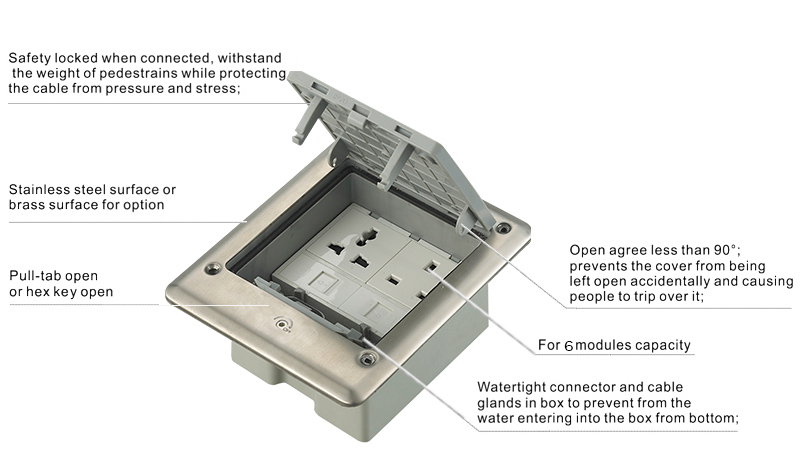 Safety locked when connected, withstand the weight of pedestrains while protecting the cable from pressure and stress;

Stainless steel surface or brass surface for option

Pull-tab open or hex key open

Open agree less than 90°; prevents the cover from being left open accidentally and causing people to trip over it;

For 6 modules capacity

Watertight connector and cable glands in box to prevent from the water entering into the box from bottom;