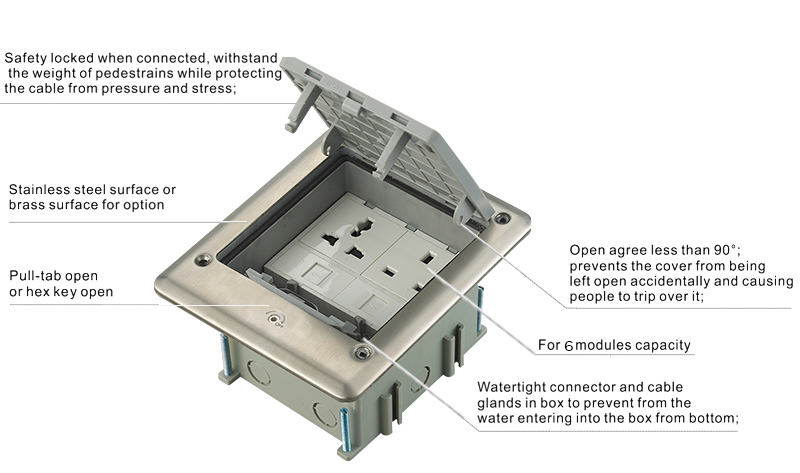 Safety locked when connected, withstand the weight of pedestrains while protecting the cable from pressure and stress;

Stainless steel surface or brass surface for option

Pull-tab open or hex key open

Open agree less than 90°; prevents the cover from being left open accidentally and causing people to trip over it;

For 6 modules capacity

Watertight connector and cable glands in box to prevent from the water entering into the box from bottom;