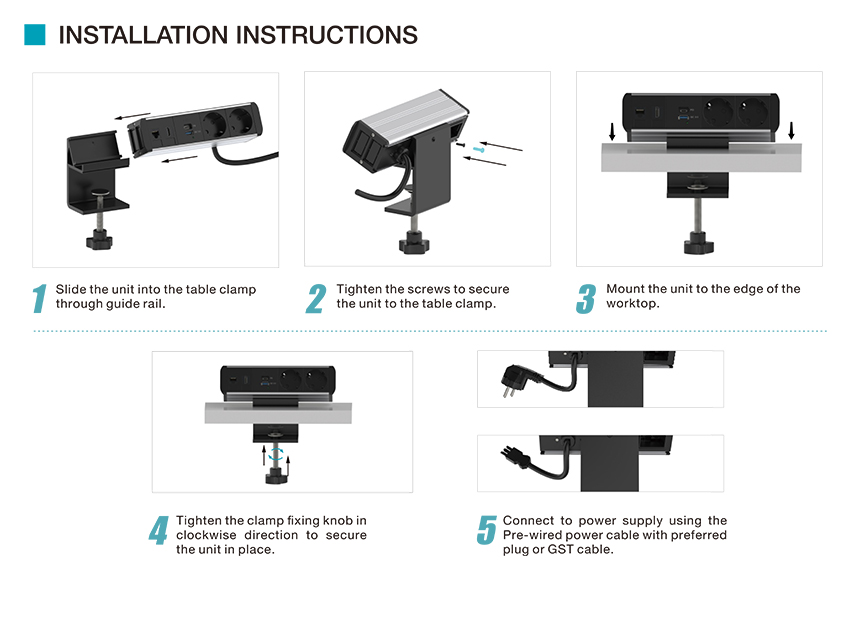 INSTALLATION INSTRUCTIONS

1 Slide the unit into the table clamp through guide rail.

2 Tighten the screws to secure the unit to the table clamp.

3 Mount the unit to the edge of the worktop.

4 Tighten the clamp fixing knob in clockwise direction to secure the unit in place.

5 Connect to power supply using the Pre-wired power cable with preferred plug or GST cable.