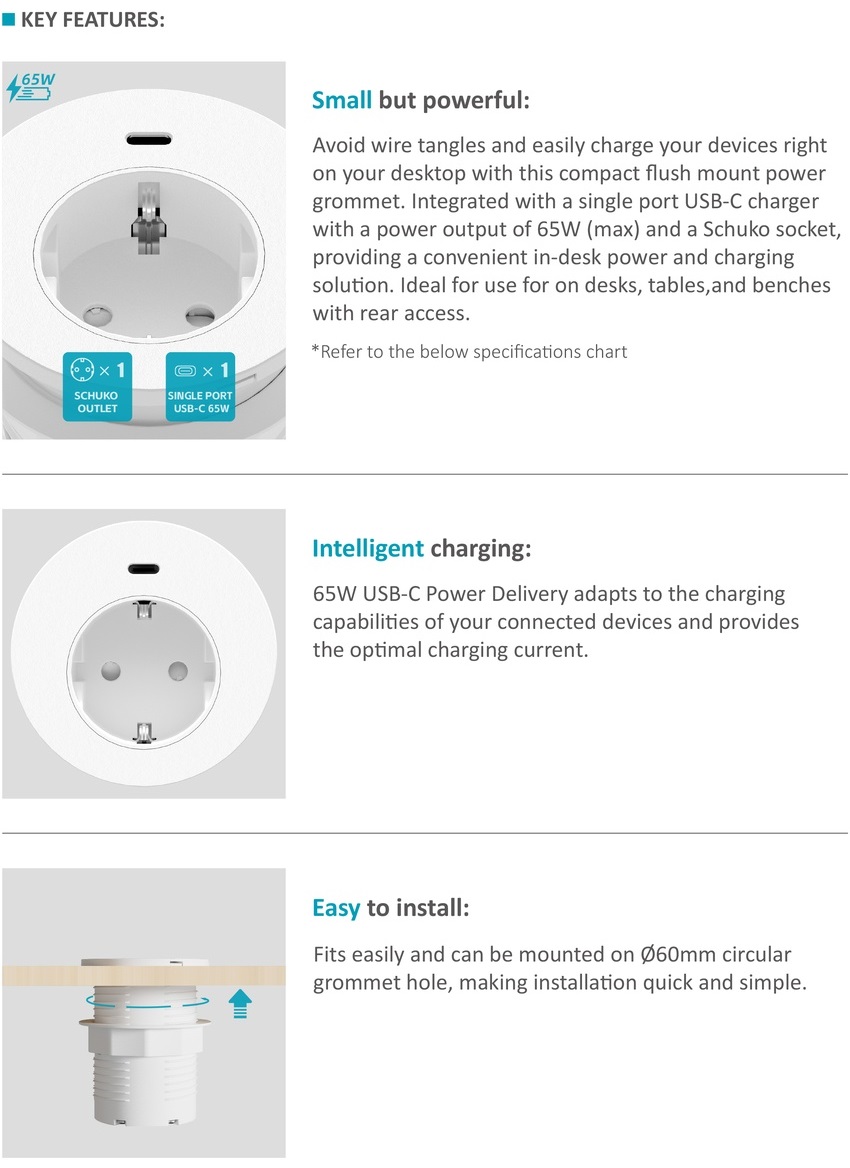 KEY FEATURES:

65W

× 1
SCHUKO OUTLET

× 1
SINGLE PORT USB-C 65W

Small but powerful:

Avoid wire tangles and easily charge your devices right on your desktop with this compact flush mount power grommet. Integrated with a single port USB-C charger with a power output of 65W (max) and a Schuko socket, providing a convenient in-desk power and charging solution. Ideal for use for on desks, tables,and benches with rear access.

*Refer to the below specifications chart

Intelligent charging:

65W USB-C Power Delivery adapts to the charging capabilities of your connected devices and provides the optimal charging current.

Easy to install:

Fits easily and can be mounted on Ø60mm circular grommet hole, making installation quick and simple.